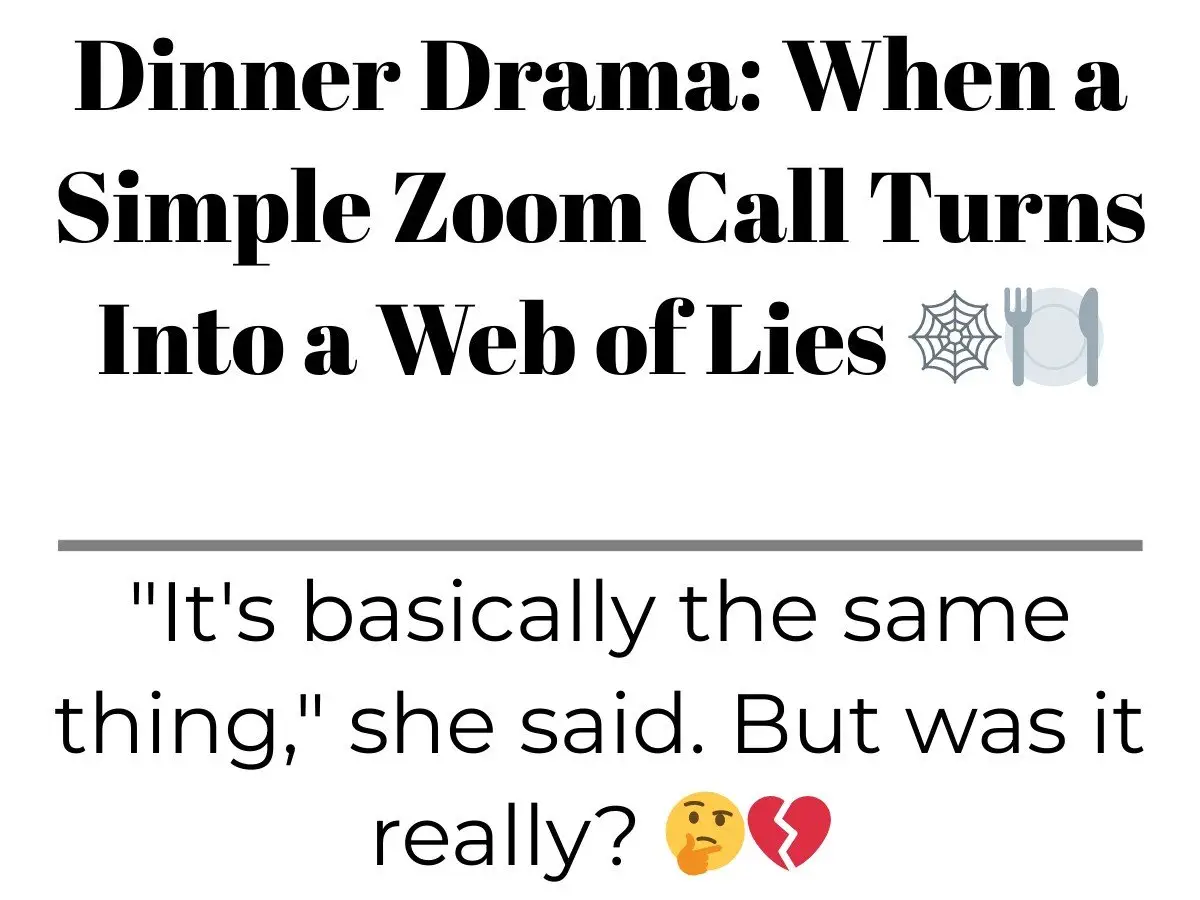 Dinner Drama: When a Simple Zoom Call Turns Into a Web of Lies 🕸️🍽️

"It's basically the same thing," she said. But was it really? 🤔💔